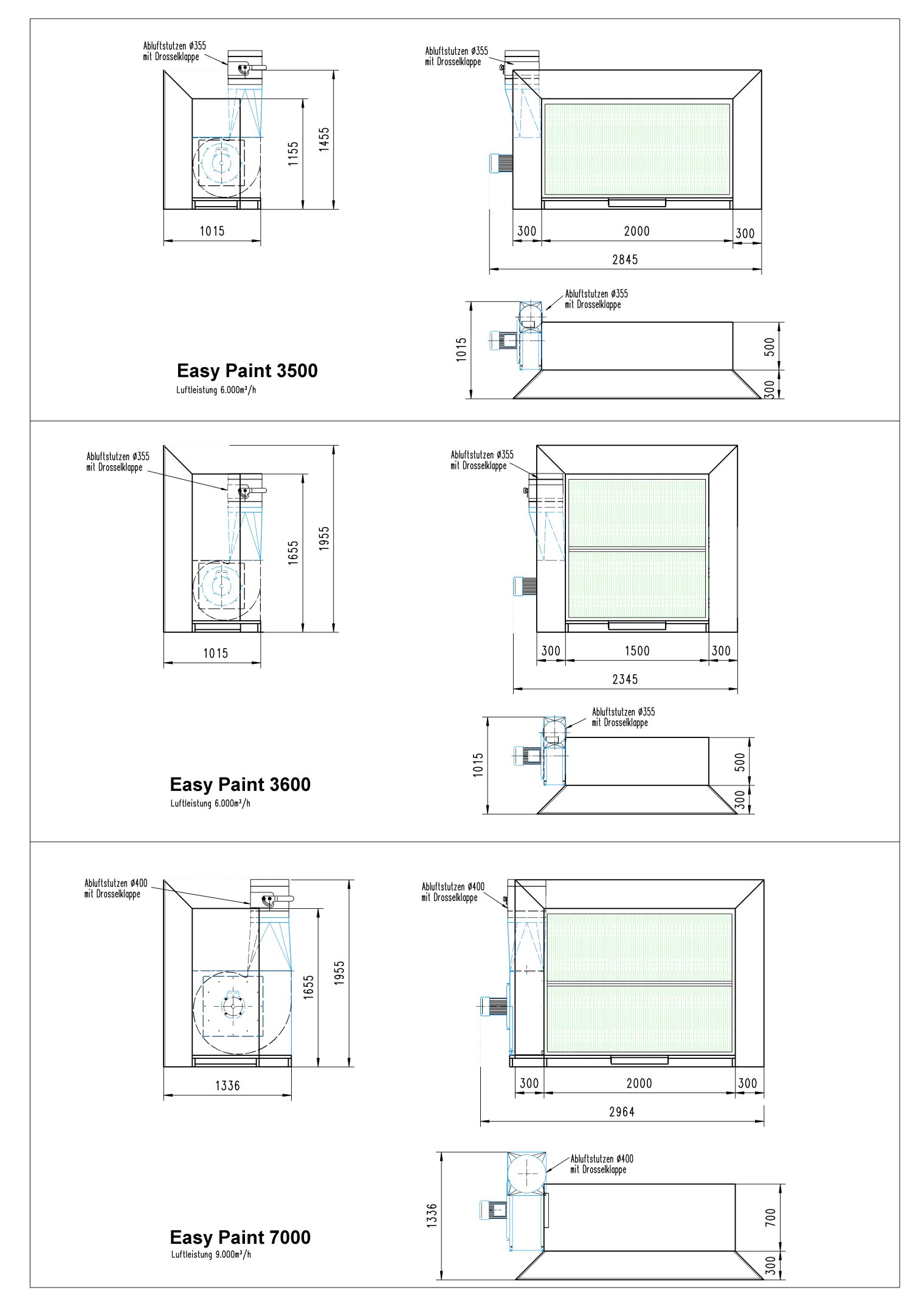 Abluftstutzen ø355
mit Drosselklappe

1155
1455
1015

Abluftstutzen ø355
mit Drosselklappe

300
2000
300
2845

Abluftstutzen ø355
mit Drosselklappe

1015
500
300

Easy Paint 3500
Luftleistung 6.000m³/h

Abluftstutzen ø355
mit Drosselklappe

1655
1955
1015

Abluftstutzen ø355
mit Drosselklappe

300
1500
300
2345

Abluftstutzen ø355
mit Drosselklappe

1015
500
300

Easy Paint 3600
Luftleistung 6.000m³/h

Abluftstutzen ø400
mit Drosselklappe

1655
1955
1336

Abluftstutzen ø400
mit Drosselklappe

300
2000
300
2964

Abluftstutzen ø400
mit Drosselklappe

1336
700
300

Easy Paint 7000
Luftleistung 9.000m³/h