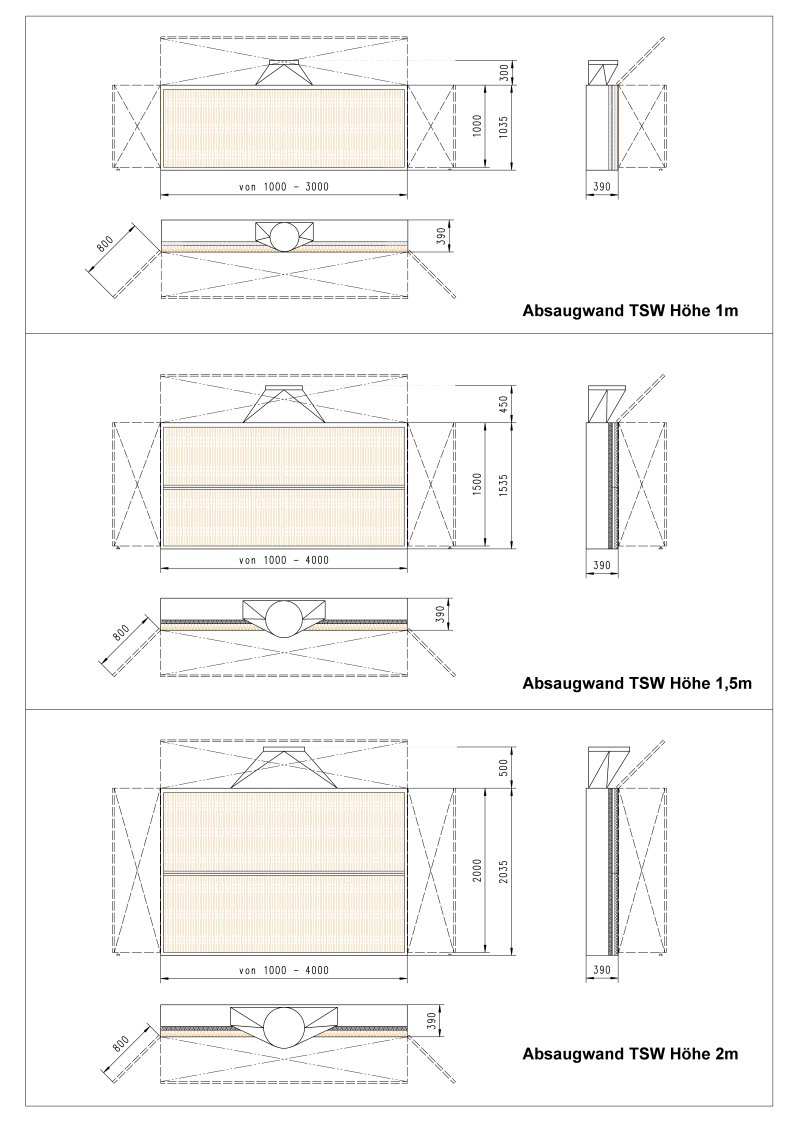 300
1000
1035
von 1000 - 3000
390
800
390
Absaugwand TSW Höhe 1m

450
1500
1535
von 1000 - 4000
390
800
390
Absaugwand TSW Höhe 1,5m

500
2000
2035
von 1000 - 4000
390
800
390
Absaugwand TSW Höhe 2m